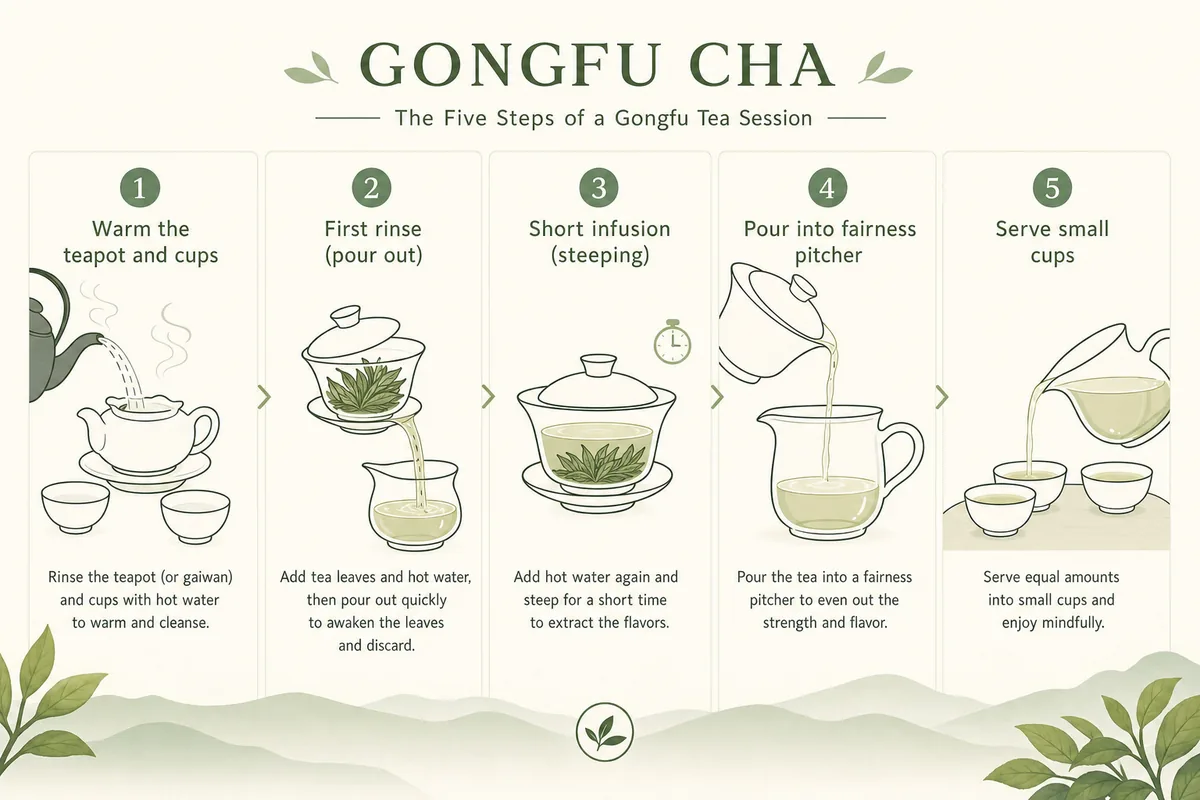 GONGFU CHA

The Five Steps of a Gongfu Tea Session

1
Warm the teapot and cups

Rinse the teapot (or gaiwan) and cups with hot water to warm and cleanse.

2
First rinse (pour out)

Add tea leaves and hot water, then pour out quickly to awaken the leaves and discard.

3
Short infusion (steeping)

Add hot water again and steep for a short time to extract the flavors.

4
Pour into fairness pitcher

Pour the tea into a fairness pitcher to even out the strength and flavor.

5
Serve small cups

Serve equal amounts into small cups and enjoy mindfully.