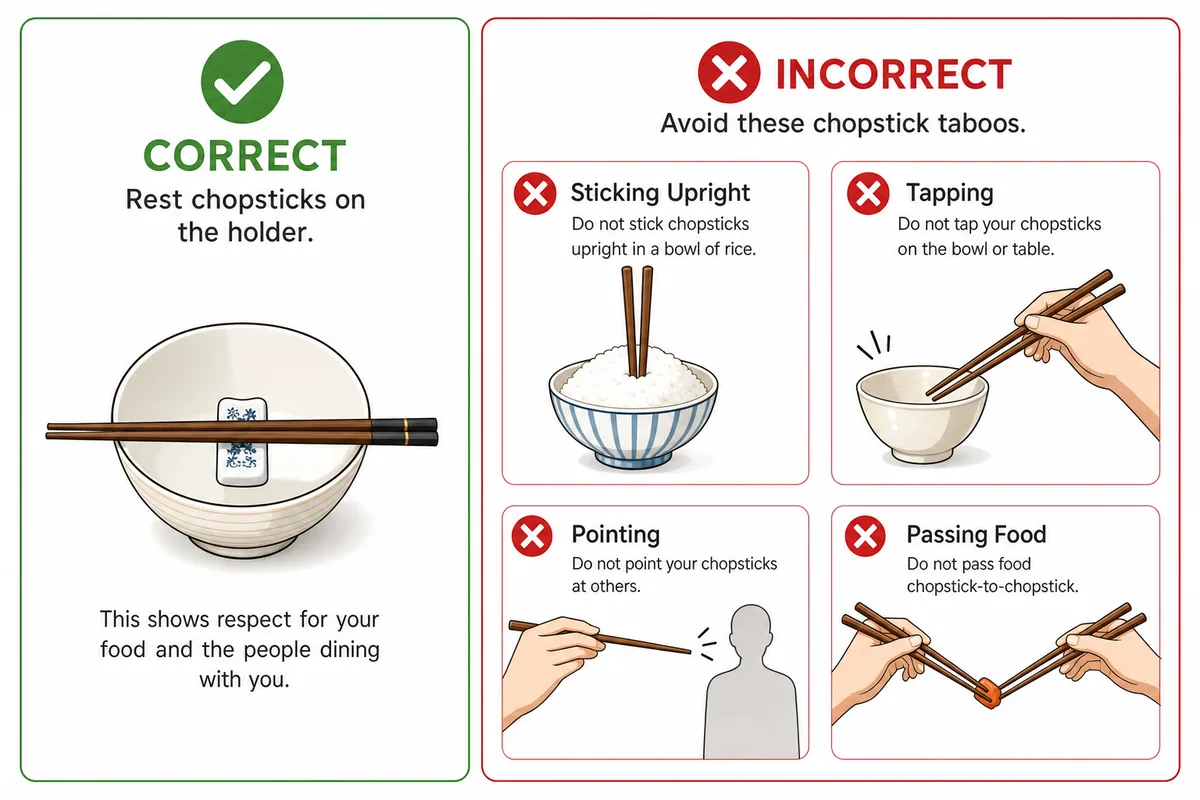 CORRECT
Rest chopsticks on the holder.

This shows respect for your food and the people dining with you.

INCORRECT
Avoid these chopstick taboos.

Sticking Upright
Do not stick chopsticks upright in a bowl of rice.

Tapping
Do not tap your chopsticks on the bowl or table.

Pointing
Do not point your chopsticks at others.

Passing Food
Do not pass food chopstick-to-chopstick.