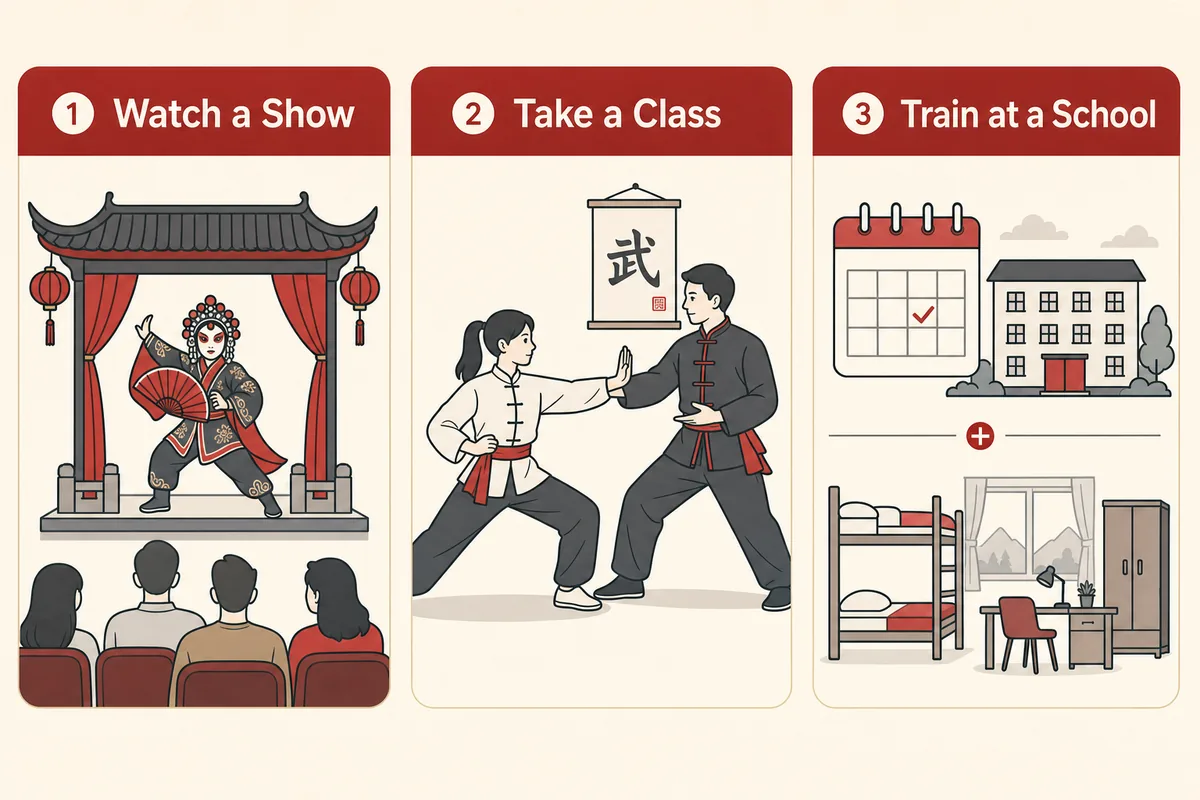 1 Watch a Show

2 Take a Class

武

3 Train at a School